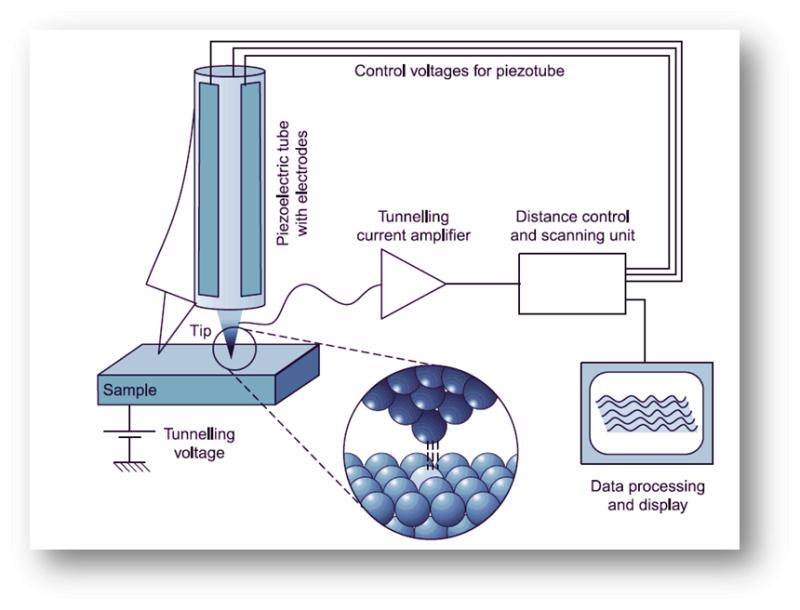 Control voltages for piezotube

Piezoelectric tube with electrodes

Tunnelling current amplifier

Distance control and scanning unit

Tip

Sample

Tunnelling voltage

Data processing and display