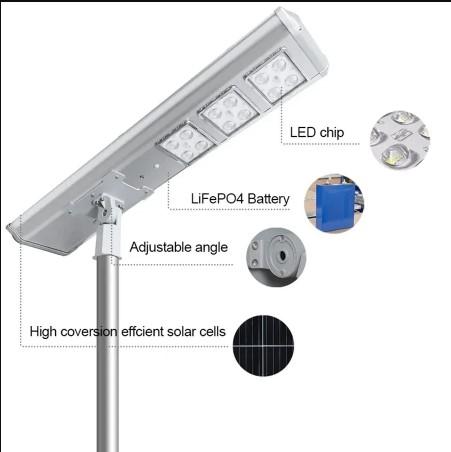 LED chip

LiFePO4 Battery

Adjustable angle

High coversion effcient solar cells