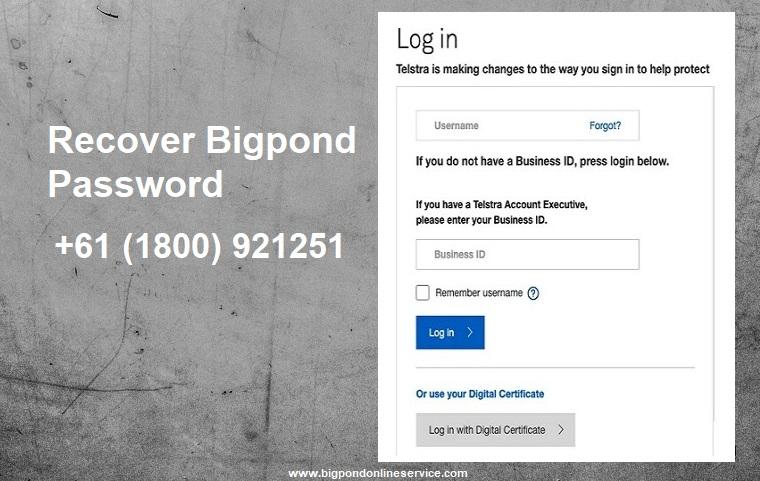 Recover Bigpond Password

+61 (1800) 921251

Log in

Telstra is making changes to the way you sign in to help protect

Username Forgot?

If you do not have a Business ID, press login below.

If you have a Telstra Account Executive, please enter your Business ID.

Business ID

☐ Remember username ?

Log in >

Or use your Digital Certificate

Log in with Digital Certificate >

www.bigpondonlineservice.com