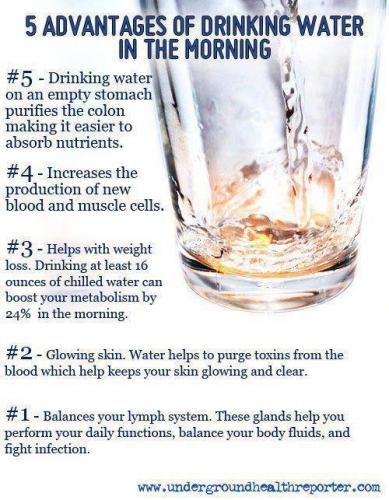 5 ADVANTAGES OF DRINKING WATER IN THE MORNING

#5 - Drinking water on an empty stomach purifies the colon making it easier to absorb nutrients.

#4 - Increases the production of new blood and muscle cells.

#3 - Helps with weight loss. Drinking at least 16 ounces of chilled water can boost your metabolism by 24% in the morning.

#2 - Glowing skin. Water helps to purge toxins from the blood which help keeps your skin glowing and clear.

#1 - Balances your lymph system. These glands help you perform your daily functions, balance your body fluids, and fight infection.

www.undergroundhealthreporter.com